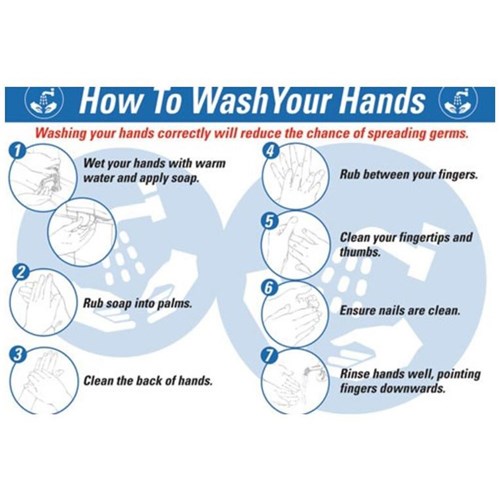 How To Wash Your Hands

Washing your hands correctly will reduce the chance of spreading germs.

1 Wet your hands with warm water and apply soap.

2 Rub soap into palms.

3 Clean the back of hands.

4 Rub between your fingers.

5 Clean your fingertips and thumbs.

6 Ensure nails are clean.

7 Rinse hands well, pointing fingers downwards.