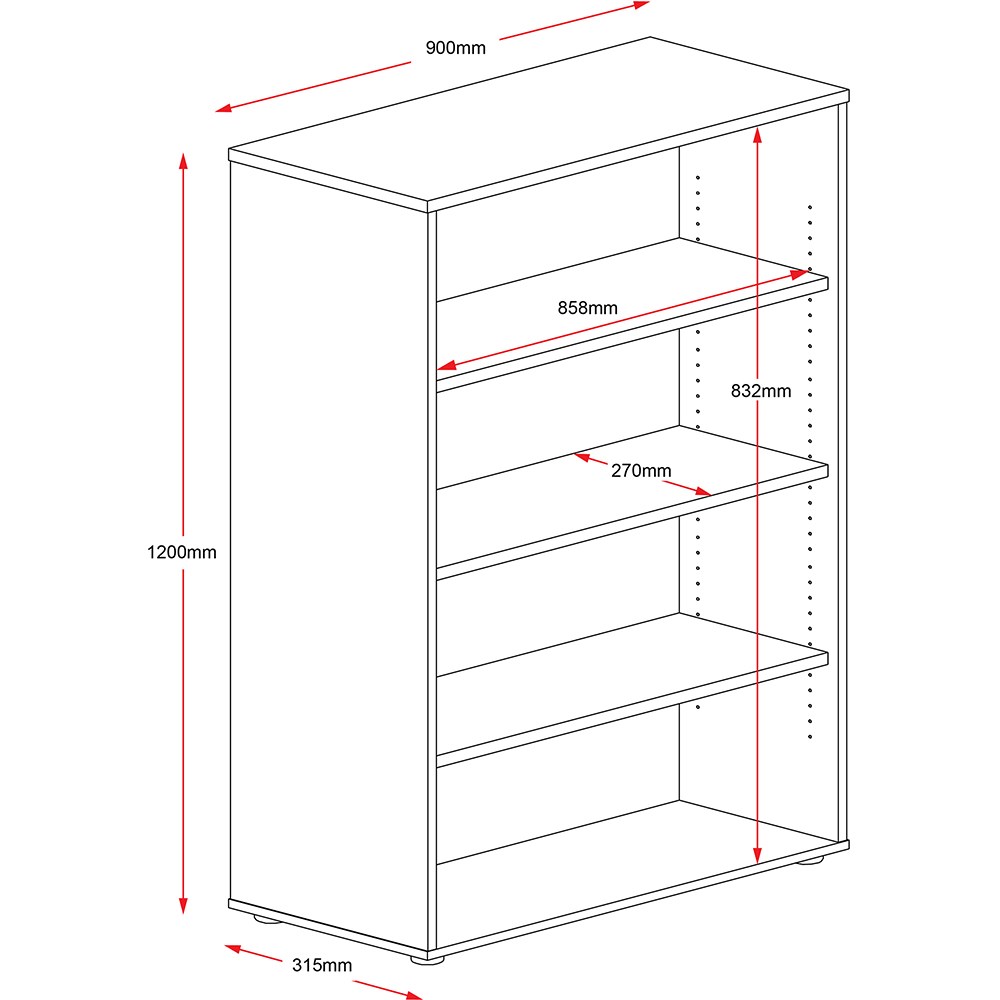 900mm

858mm

832mm

270mm

1200mm

315mm